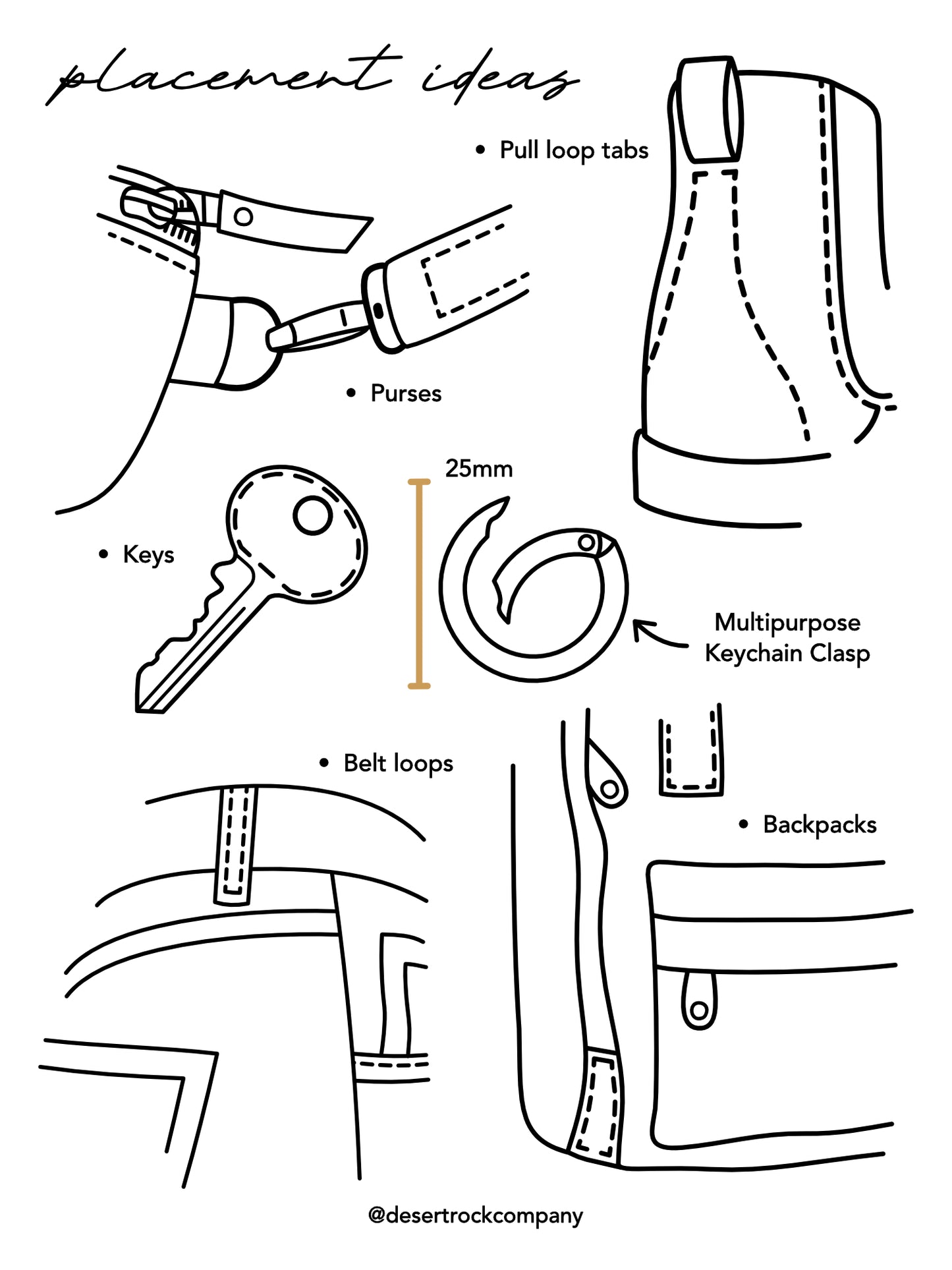 placement ideas

• Pull loop tabs

• Purses

25mm

• Keys

Multipurpose Keychain Clasp

• Belt loops

• Backpacks

@desertrockcompany