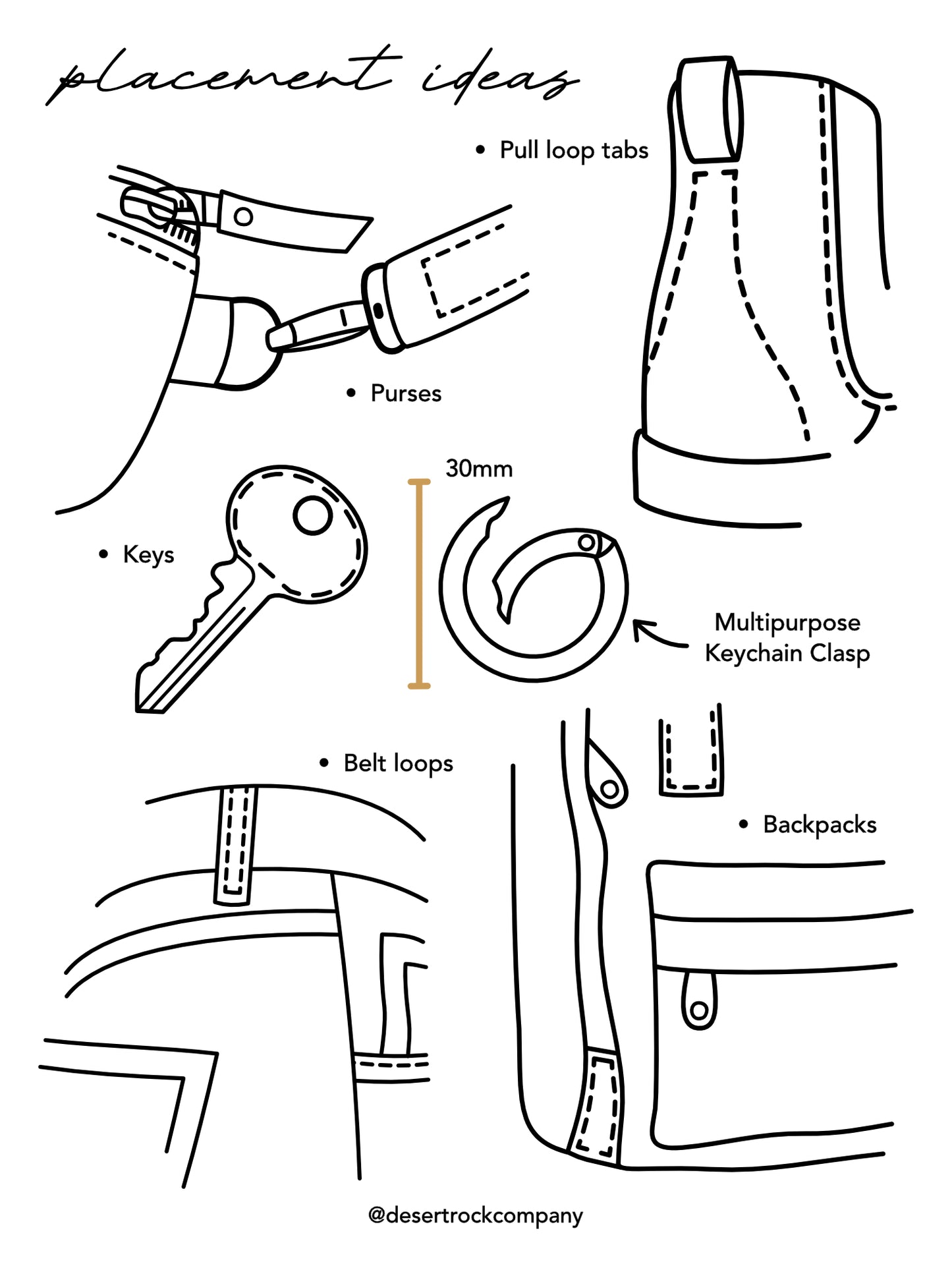 placement ideas

• Pull loop tabs

• Purses

30mm

• Keys

Multipurpose Keychain Clasp

• Belt loops

• Backpacks

@desertrockcompany